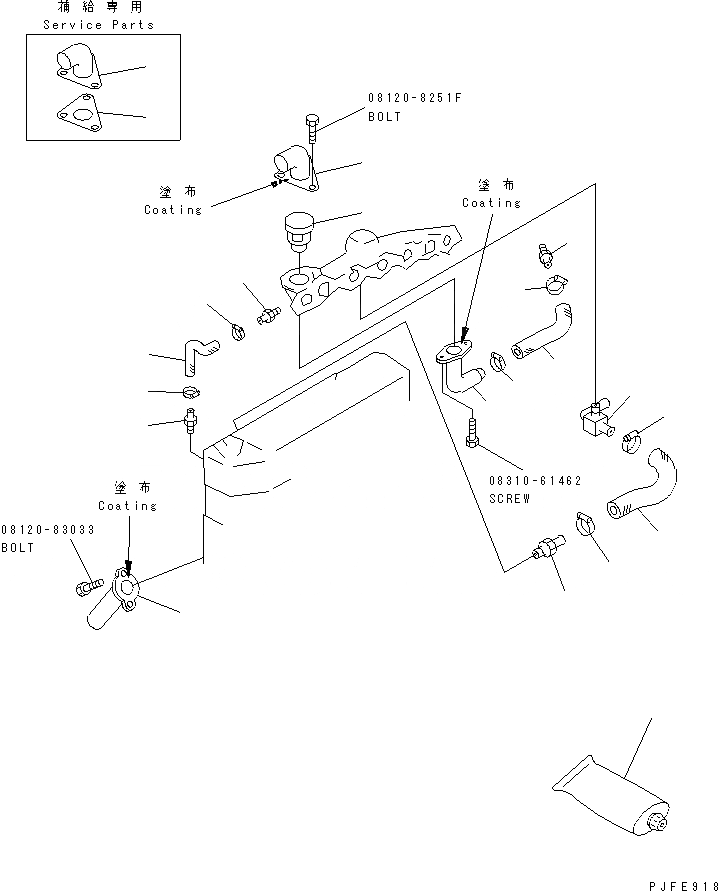 補給専用
Service Parts

08120-8251F
BOLT

塗布
Coating

塗布
Coating

08310-61462
SCREW

塗布
Coating

08120-83033
BOLT

PJFE918