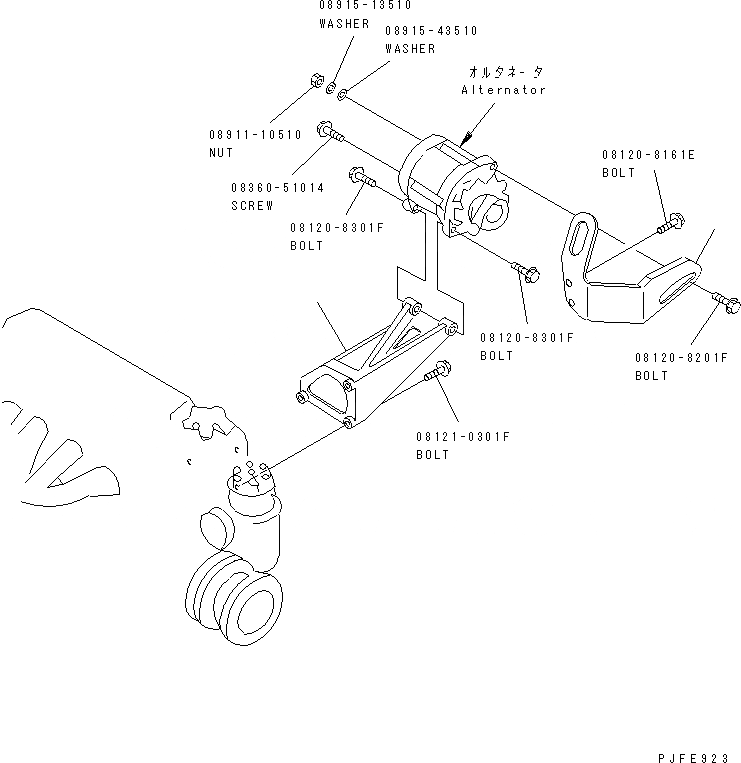 08915-13510
WASHER

08915-43510
WASHER

オルタネータ
Alternator

08911-10510
NUT

08360-51014
SCREW

08120-8301F
BOLT

08120-8161E
BOLT

08120-8301F
BOLT

08120-8201F
BOLT

08121-0301F
BOLT

PJFE923