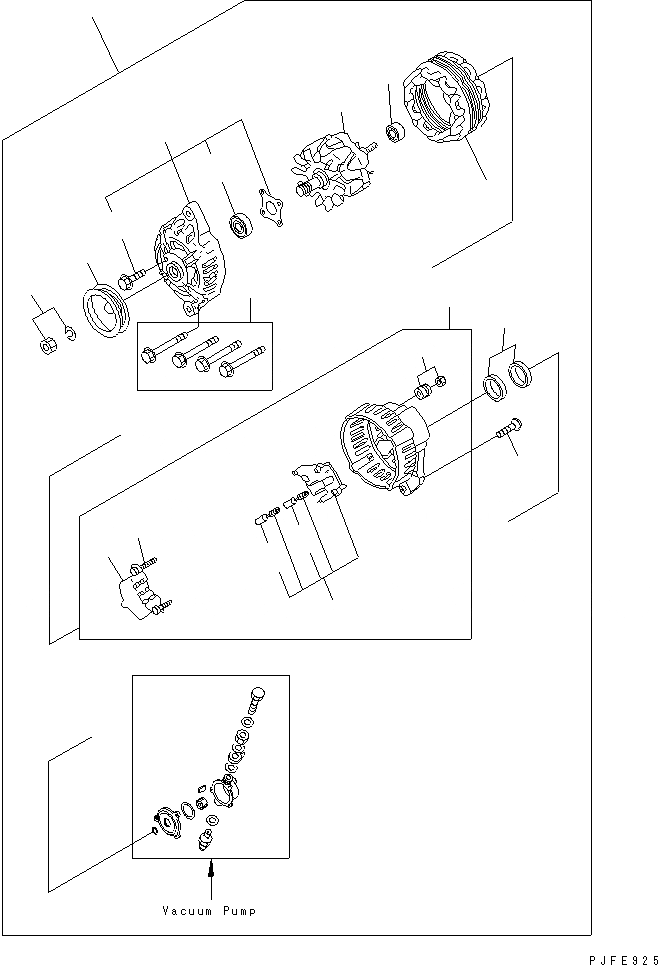 Vacuum Pump

PJFE925