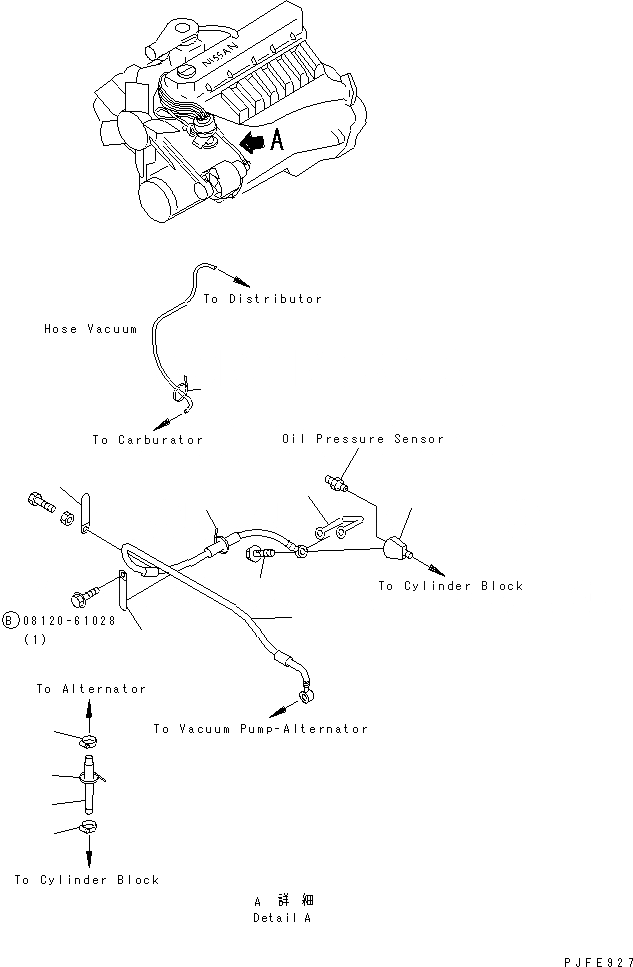 NISSAN

A

To Distributor

Hose Vacuum

To Carburator

Oil Pressure Sensor

To Cylinder Block

B 08120-61028
(1)

To Alternator

To Vacuum Pump-Alternator

To Cylinder Block

A 詳細
Detail A

PJFE927