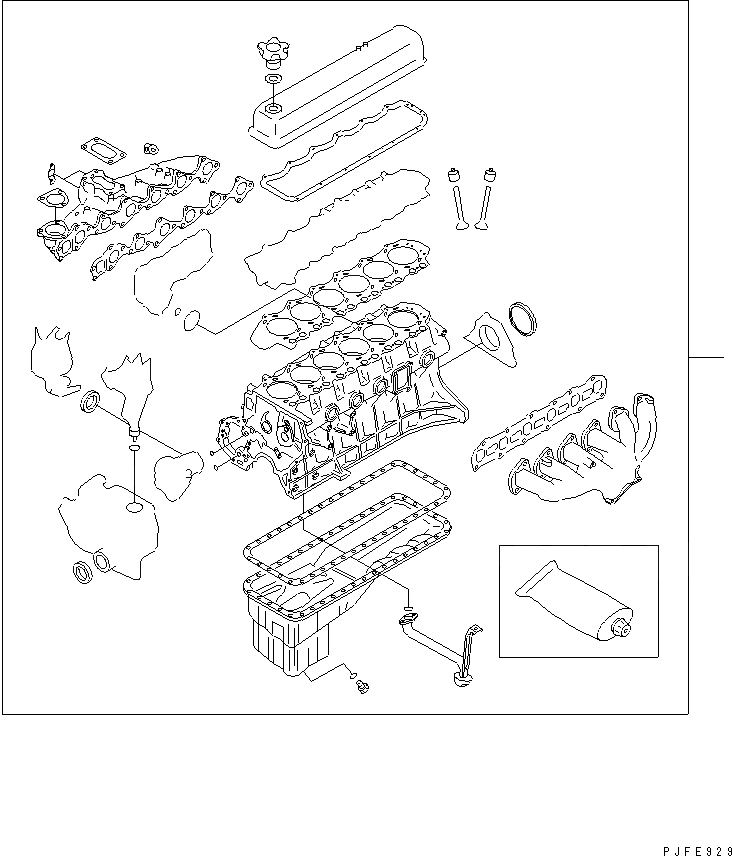 PJFE929