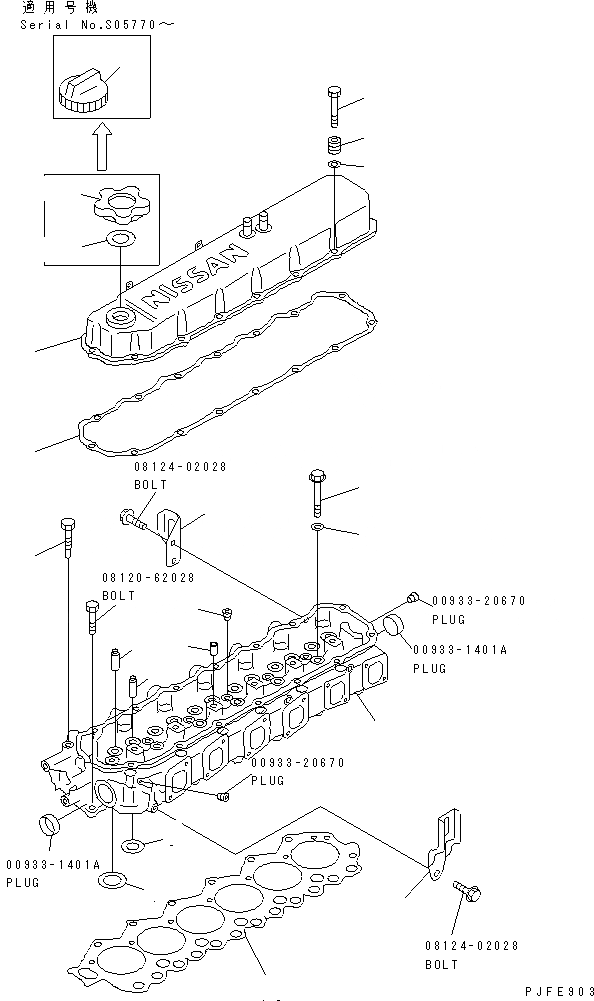 適用号機
Serial No.S05770～

NISSAN

08124-02028
BOLT

08120-62028
BOLT

00933-20670
PLUG

00933-1401A
PLUG

00933-20670
PLUG

00933-1401A
PLUG

08124-02028
BOLT

PJFE903