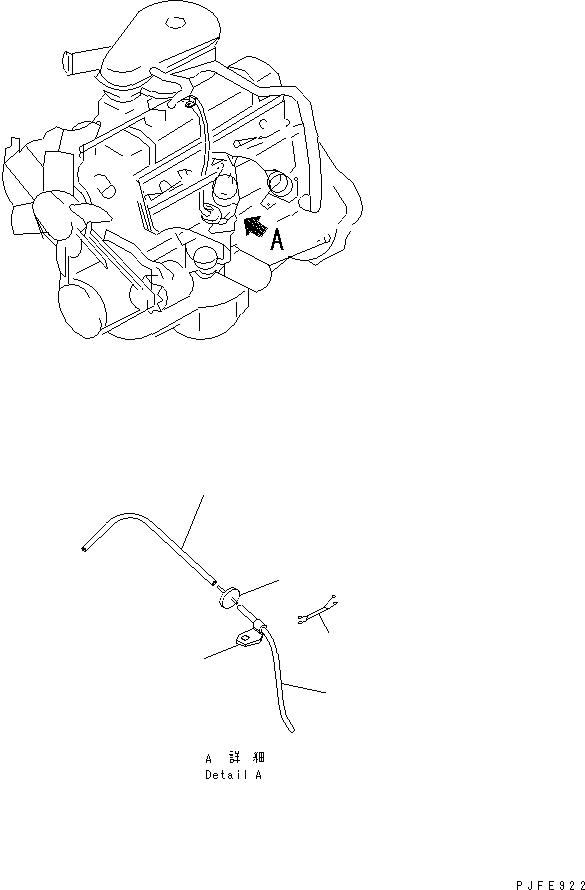 A

A 詳 細
Detail A

PJFE922