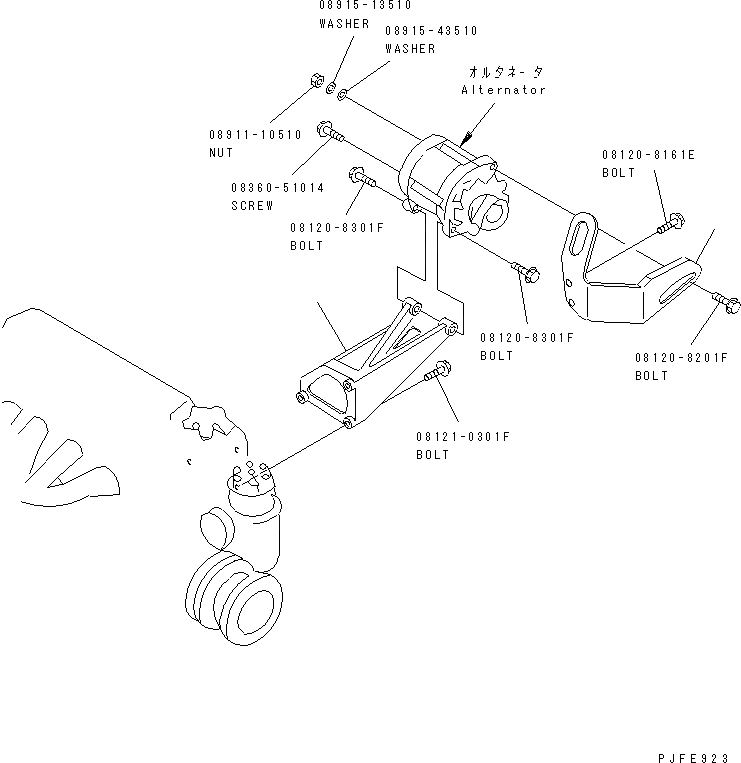 08915-13510
WASHER

08915-43510
WASHER

オルタネータ
Alternator

08911-10510
NUT

08360-51014
SCREW

08120-8301F
BOLT

08120-8161E
BOLT

08120-8301F
BOLT

08120-8201F
BOLT

08121-0301F
BOLT

PJFE923