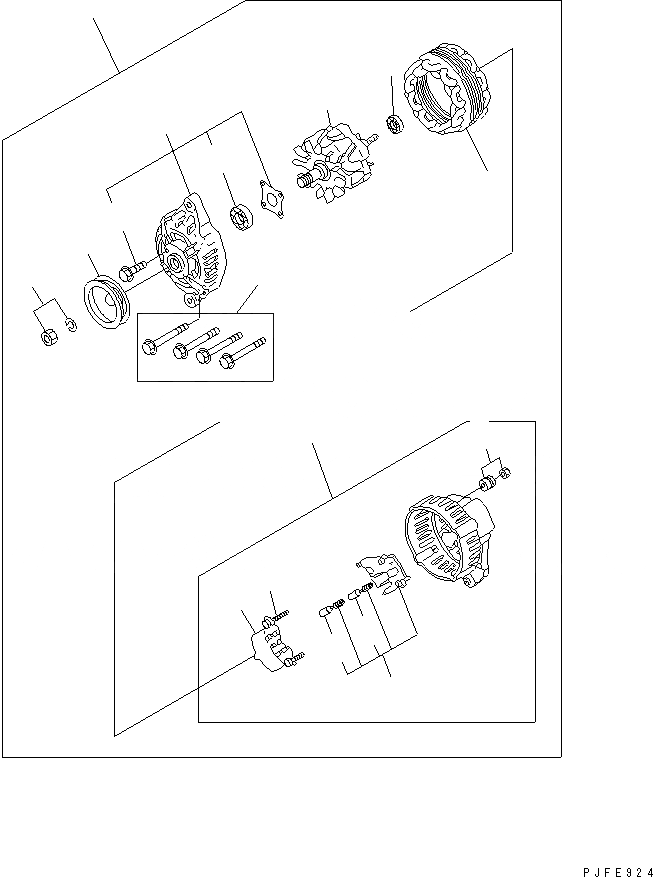 PJFE924