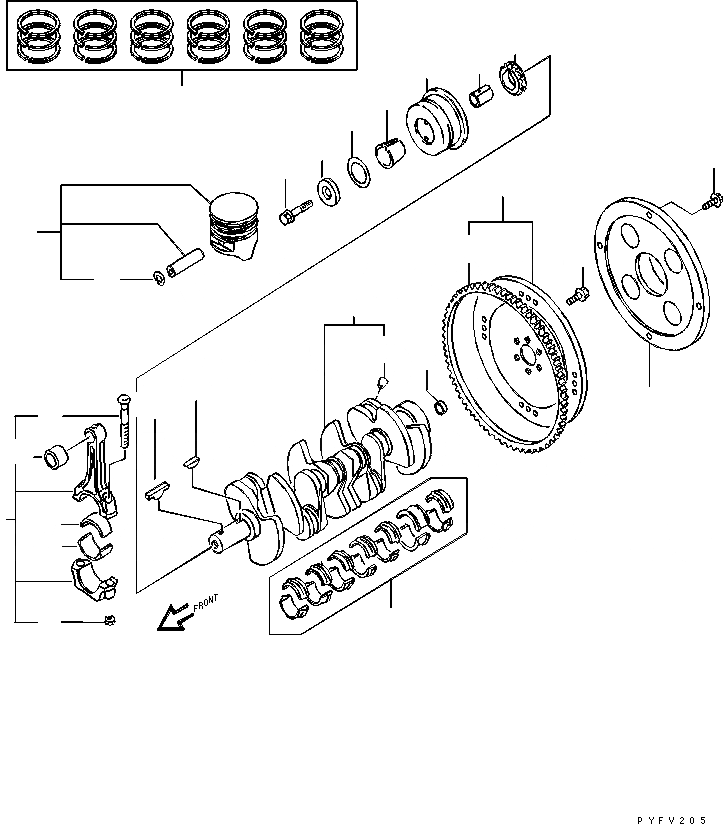 FRONT

PYFV205