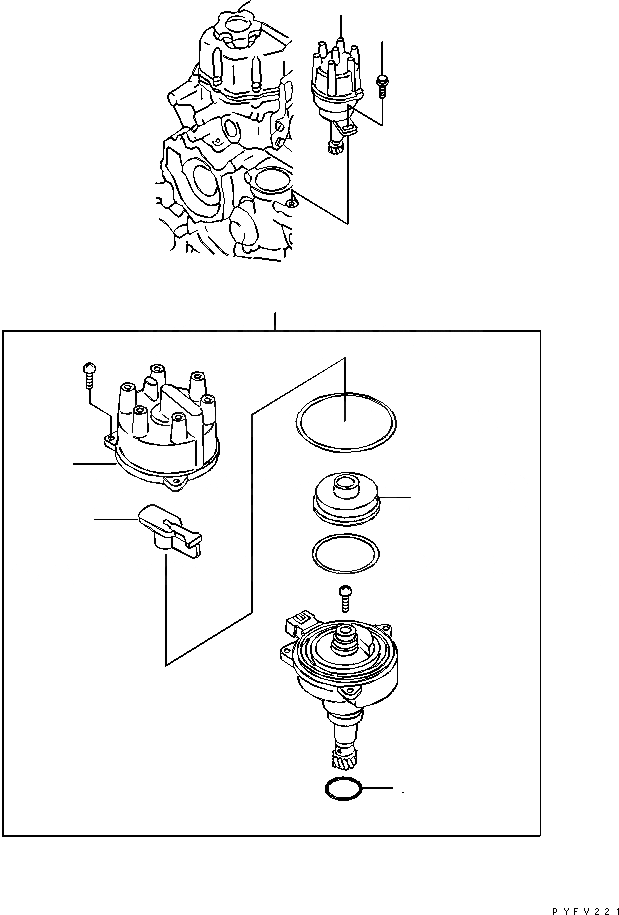 PYFV221