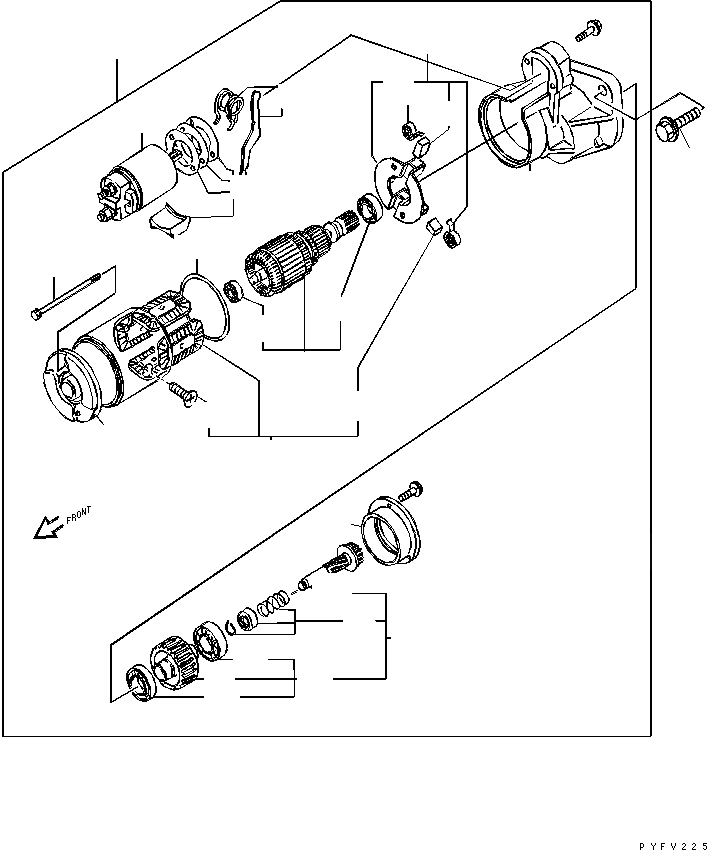 FRONT

PYFV225