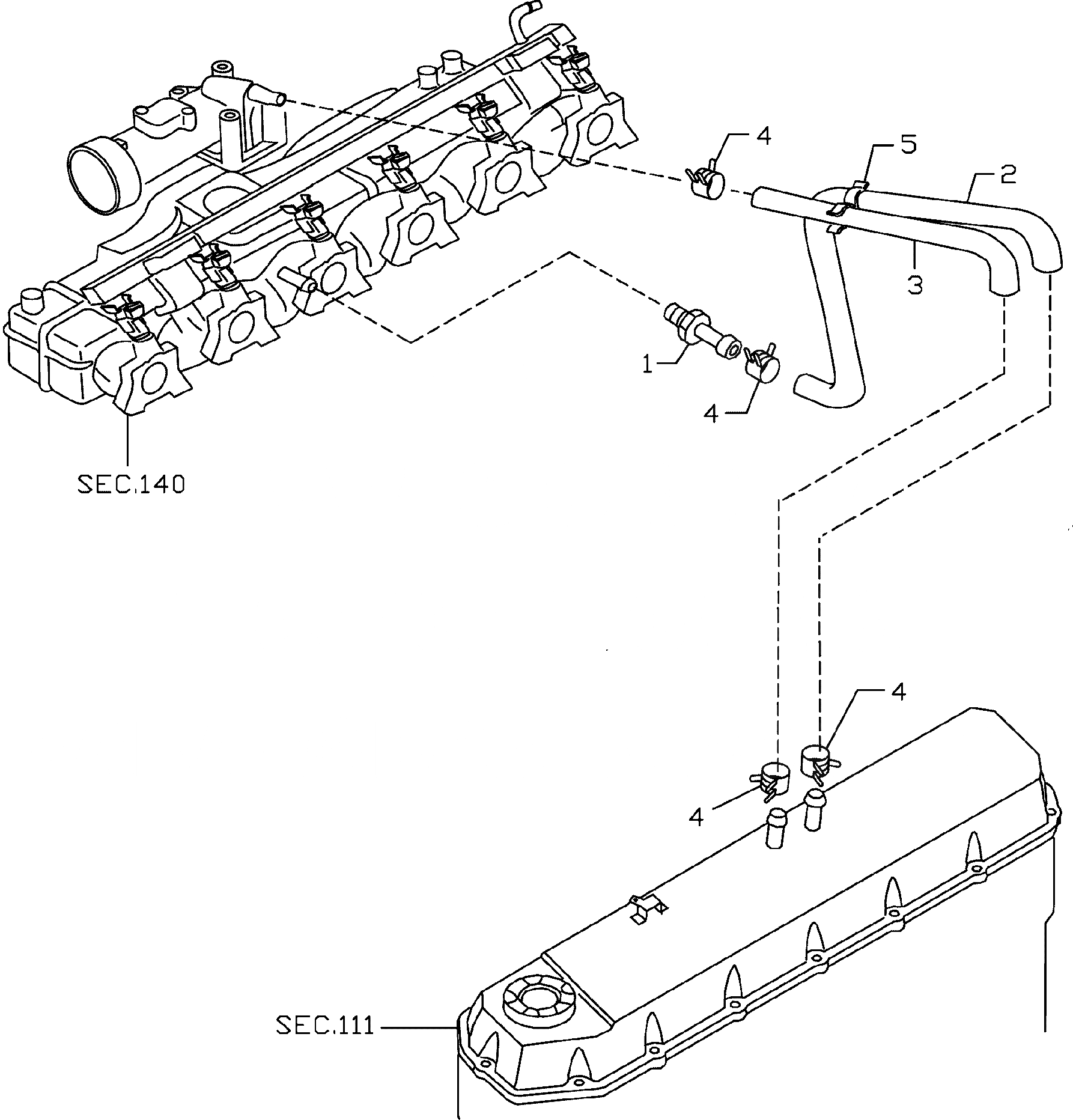 4
5
2
3
1
4
SEC.140
4
4
SEC.111