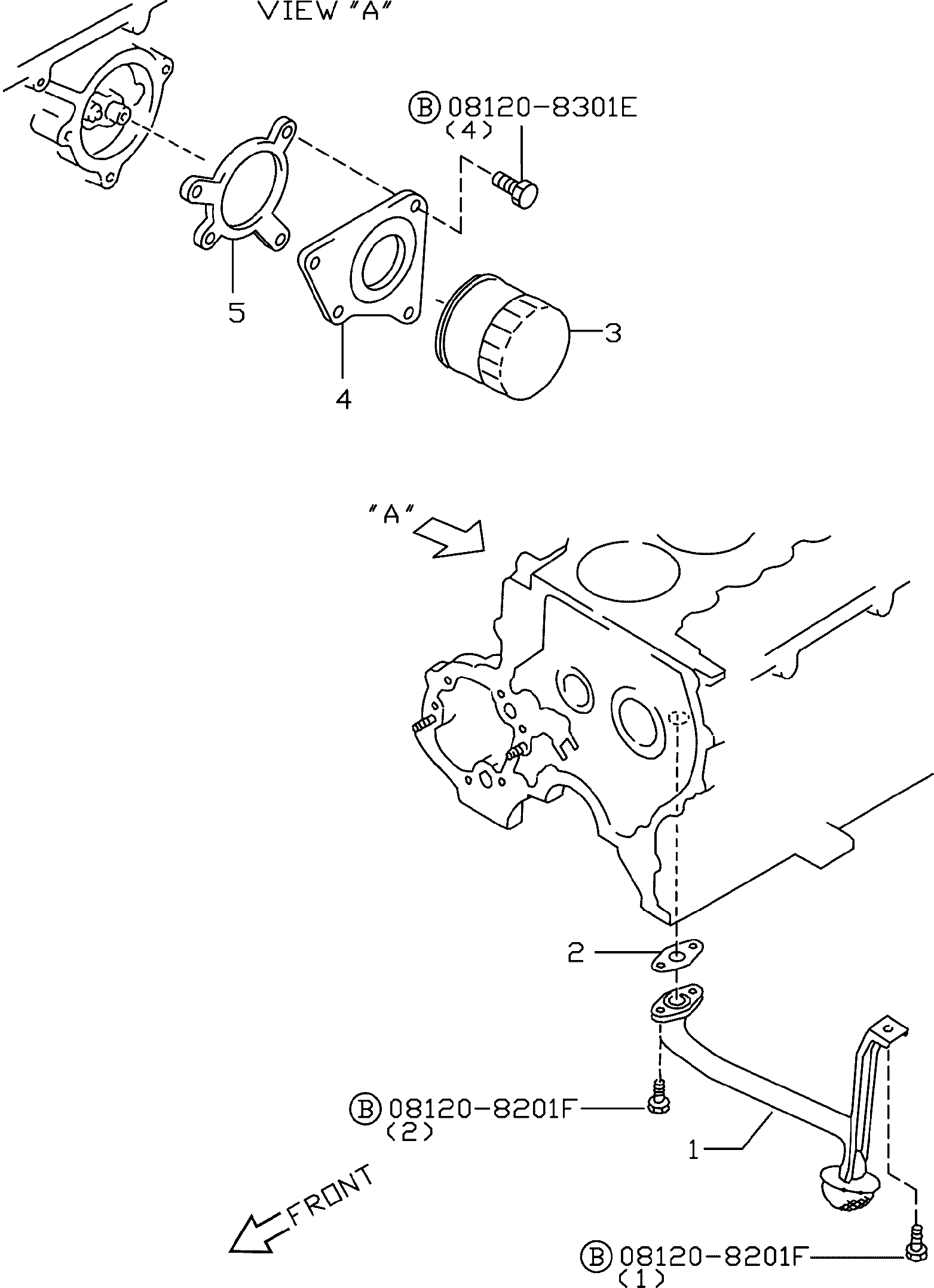 VIEW "A"

Ⓑ 08120-8301E
(4)

5

4

3

"A"

2

Ⓑ 08120-8201F
(2)

1

FRONT

Ⓑ 08120-8201F
(1)