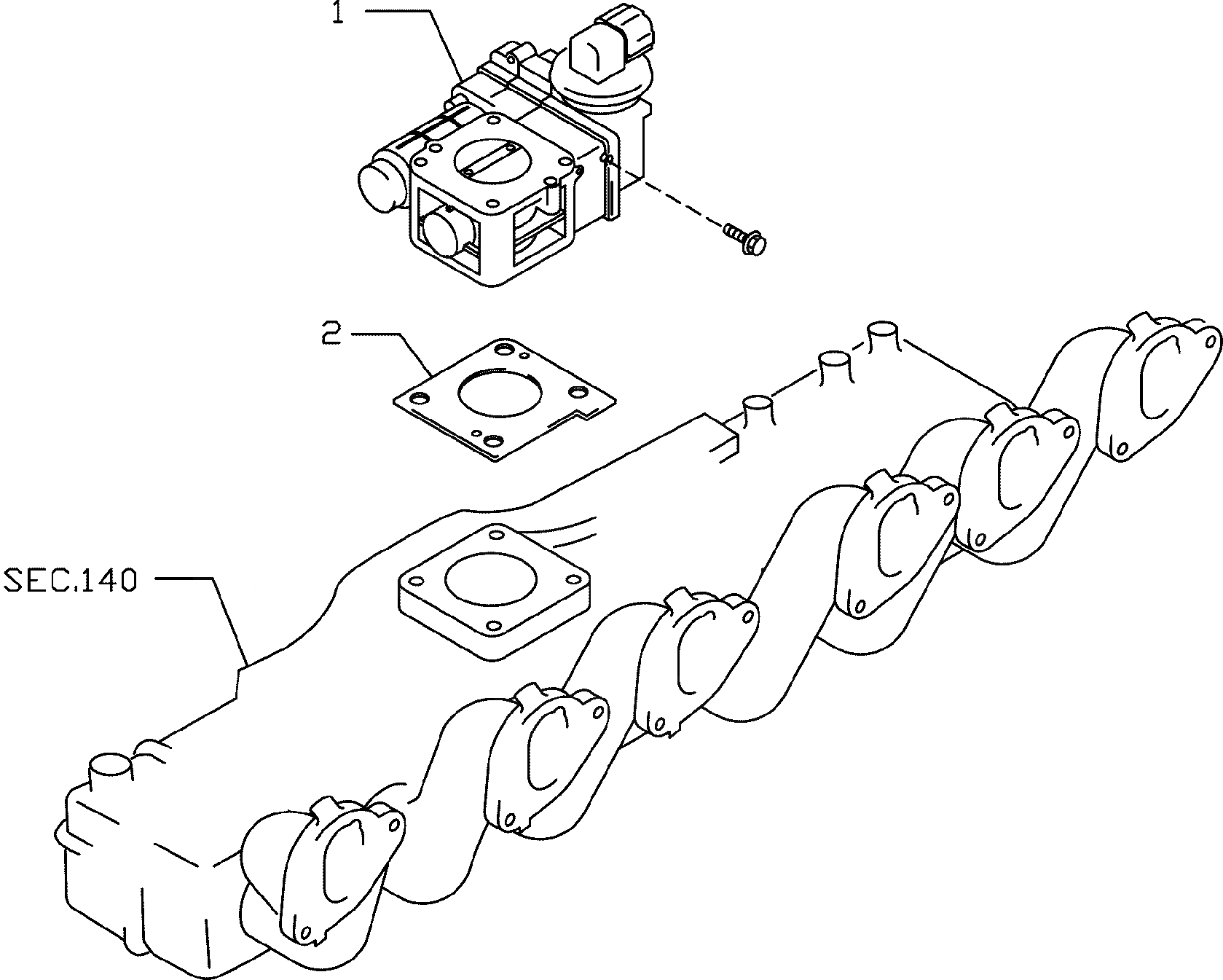 1

2

SEC.140