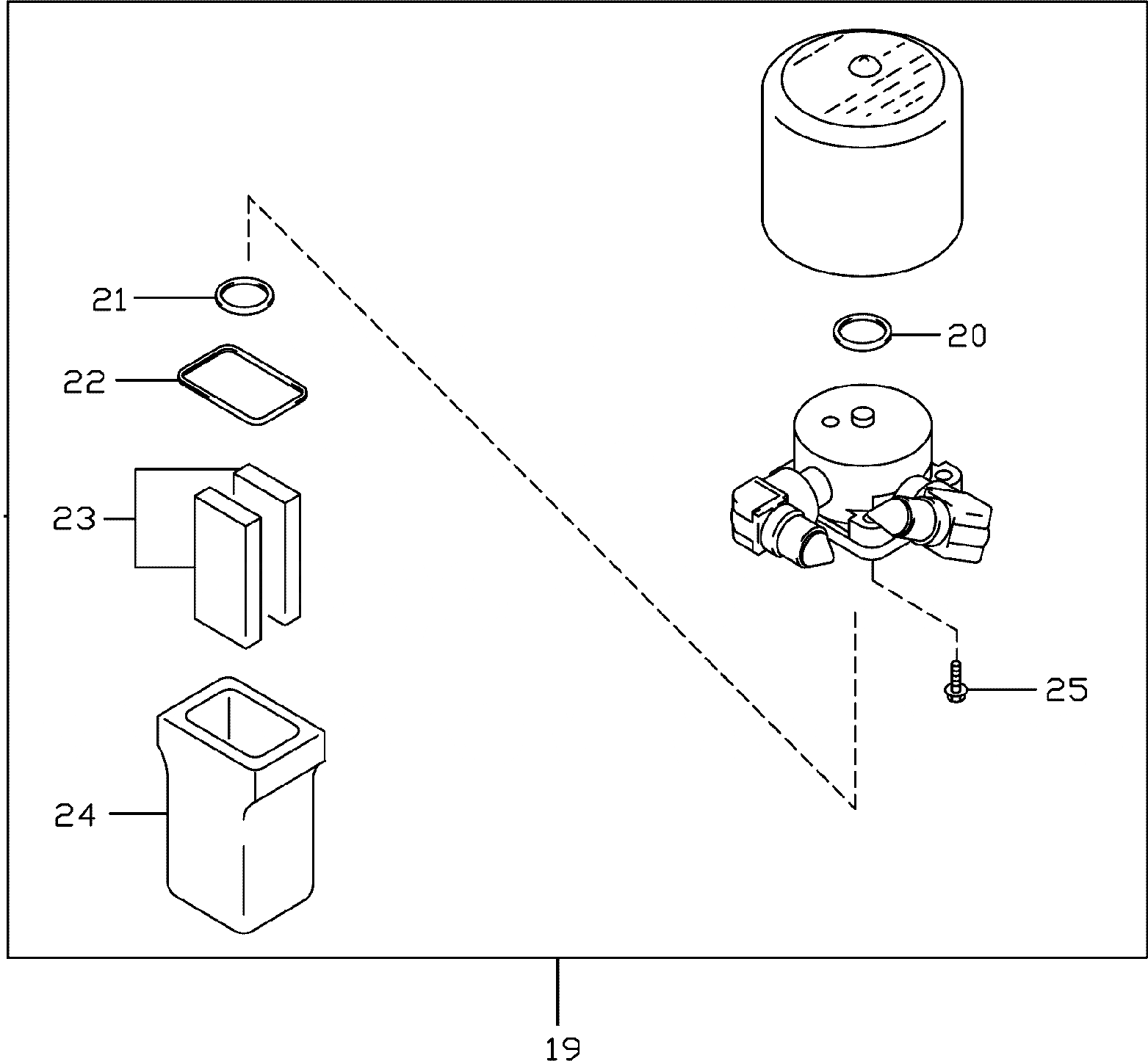 21

22

23

24

20

25

19