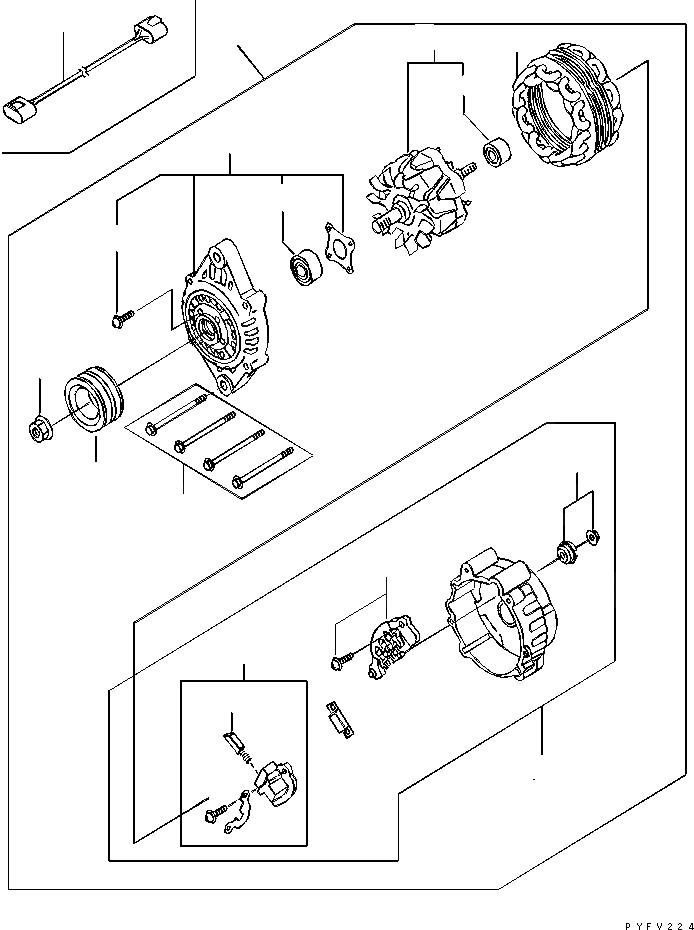 PYFV224