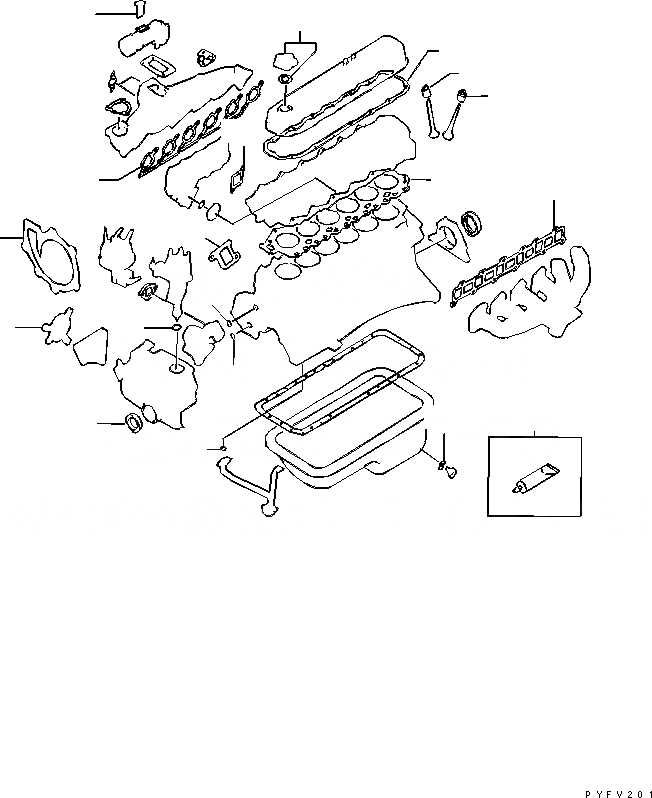 PYFV201