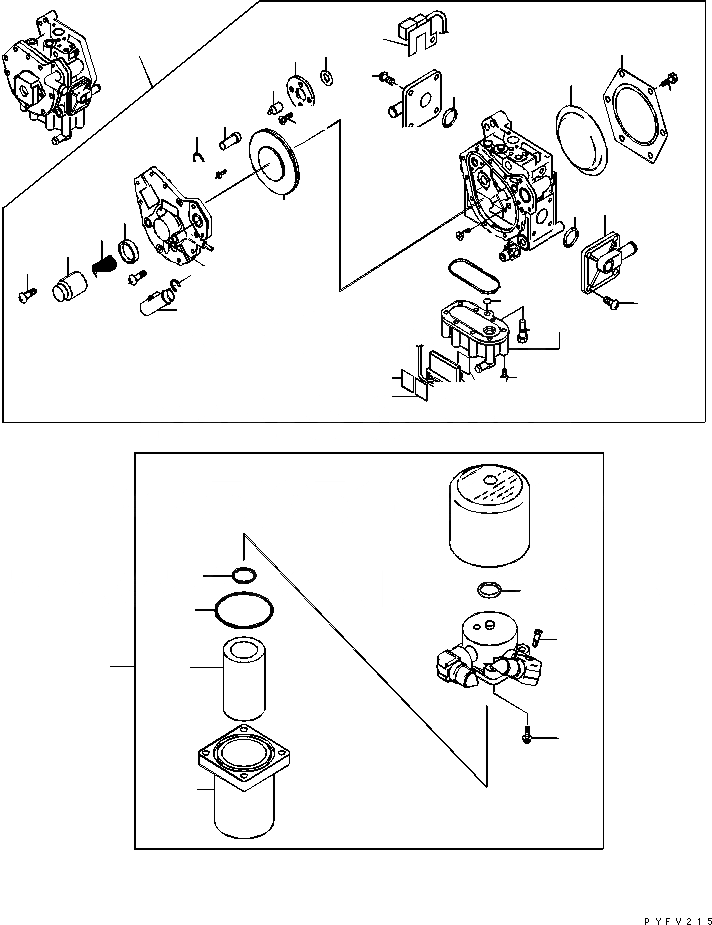 PYFV215