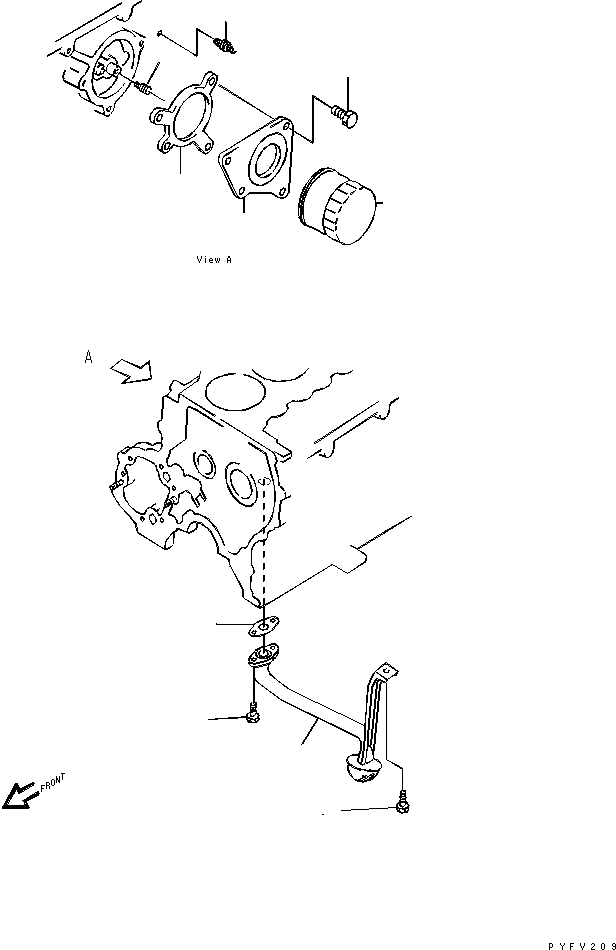 View A

A

FRONT

PYFV209