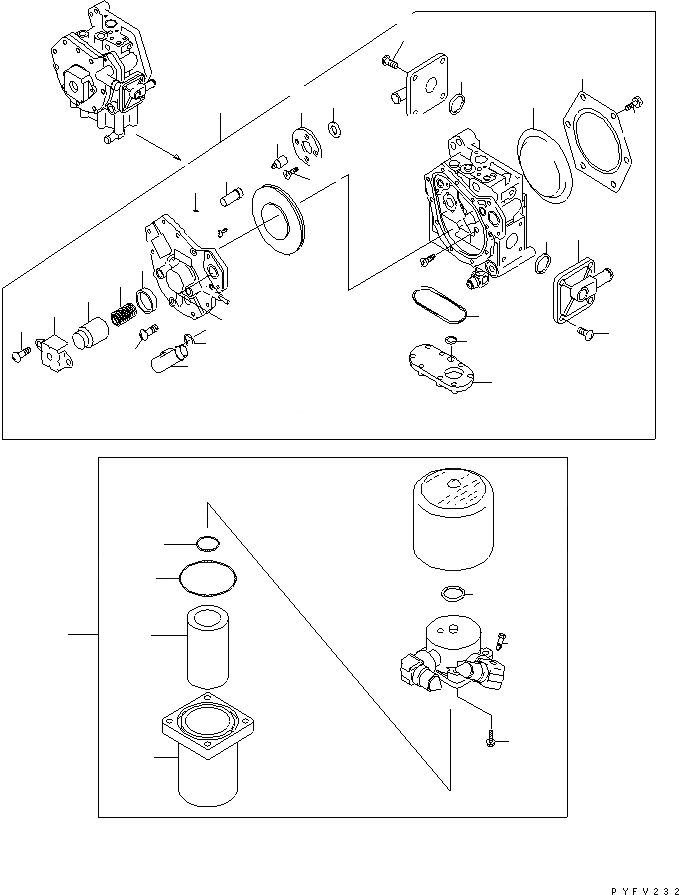 PYFV232