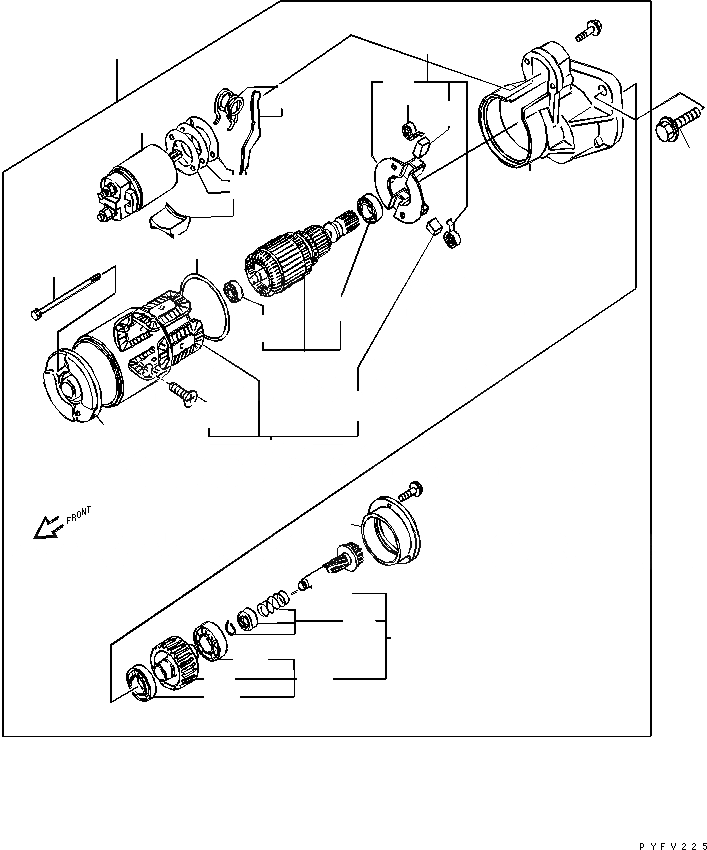 FRONT

PYFV225