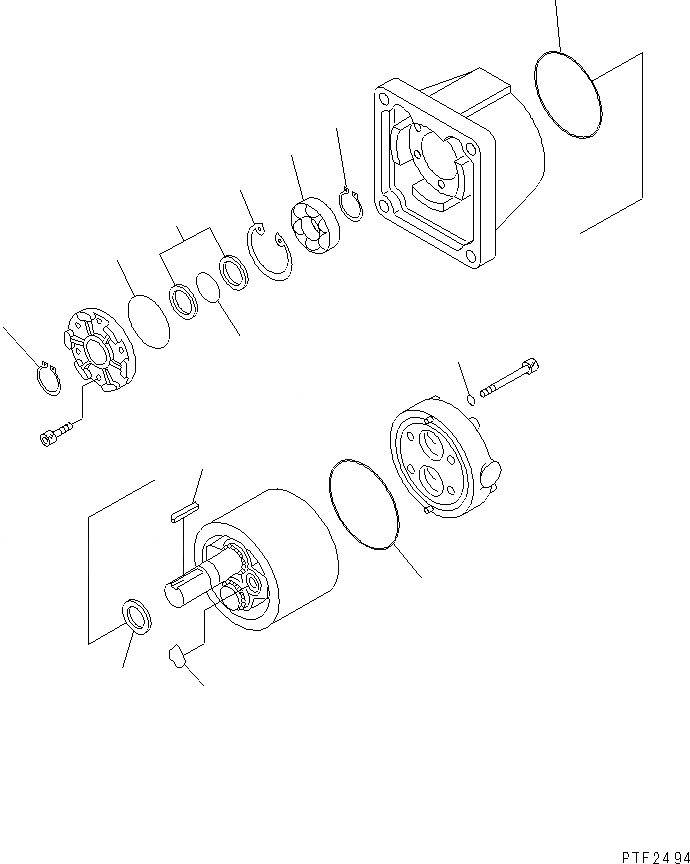 PTF2494