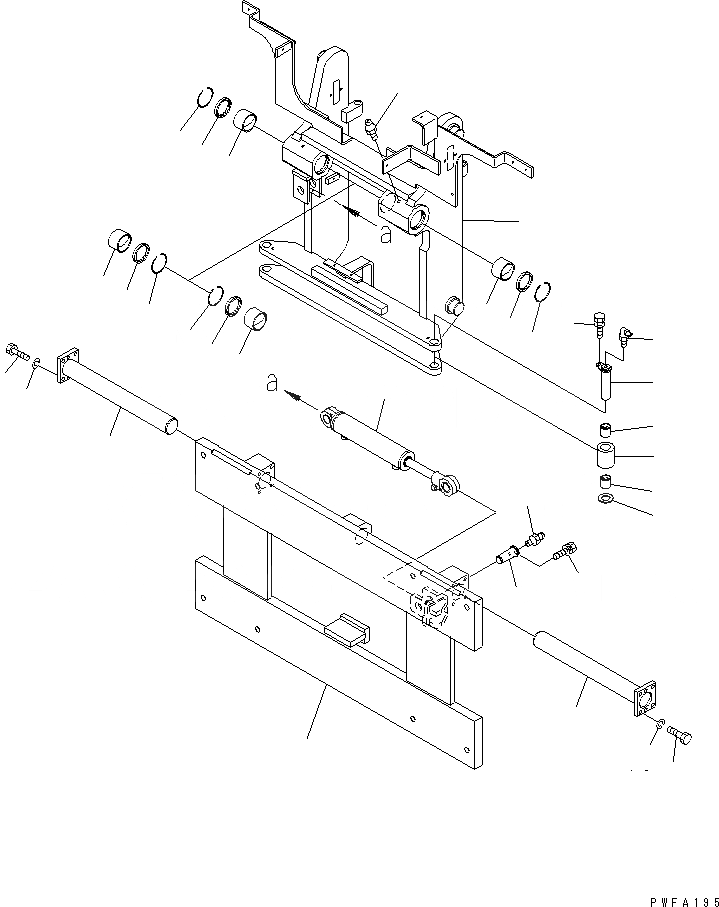 a

a

PWFA195