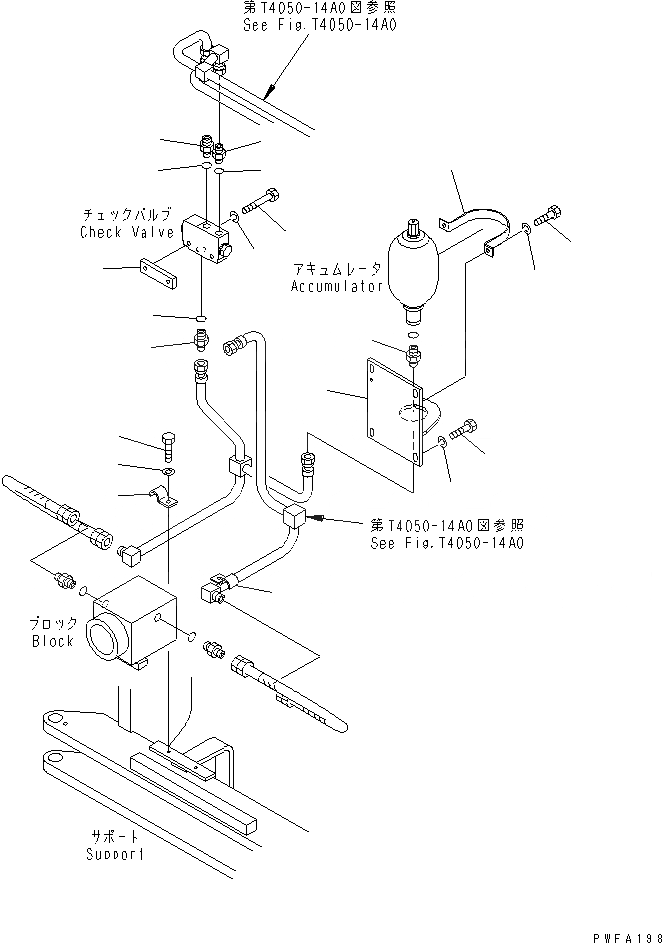 第T4050-14A0図参照
See Fig.T4050-14A0

チェックバルブ
Check Valve

アキュムレータ
Accumulator

第T4050-14A0図参照
See Fig.T4050-14A0

ブロック
Block

サポート
Support

PWFA198