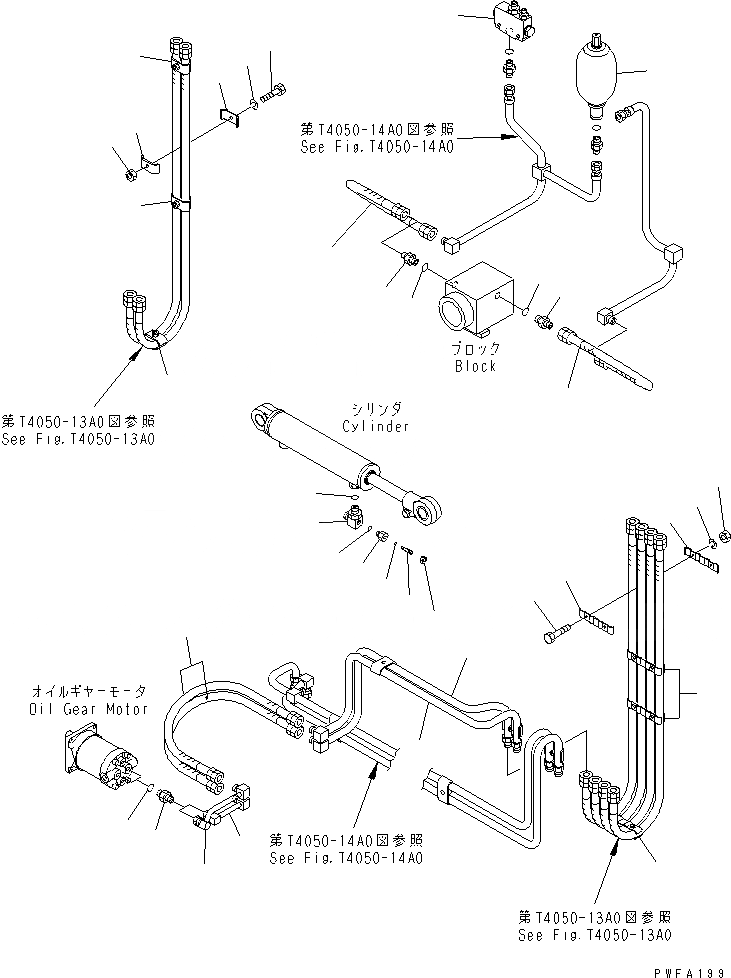 第T4050-14A0図参照
See Fig.T4050-14A0

ブロック
Block

第T4050-13A0図参照
See Fig.T4050-13A0

シリンダ
Cylinder

オイルギヤーモータ
Oil Gear Motor

第T4050-14A0図参照
See Fig.T4050-14A0

第T4050-13A0図参照
See Fig.T4050-13A0

PWFA199