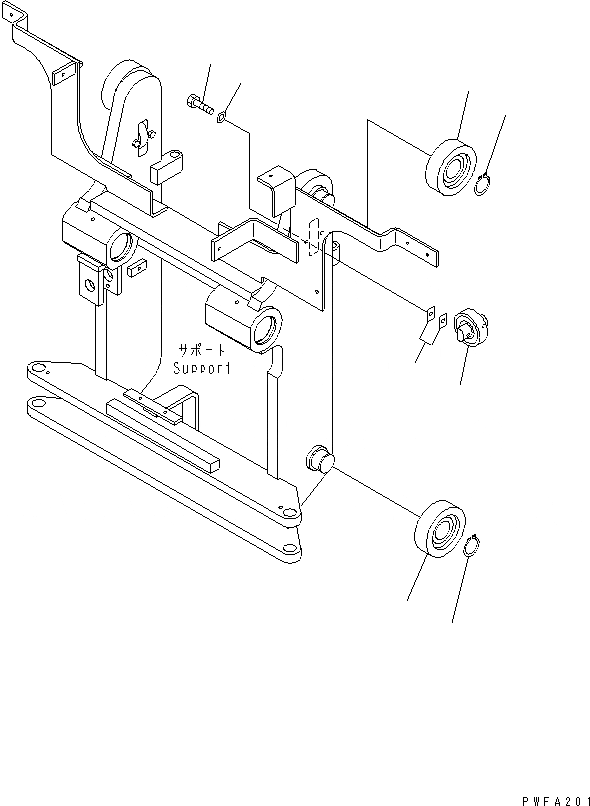 サポート
Support

PWFA201