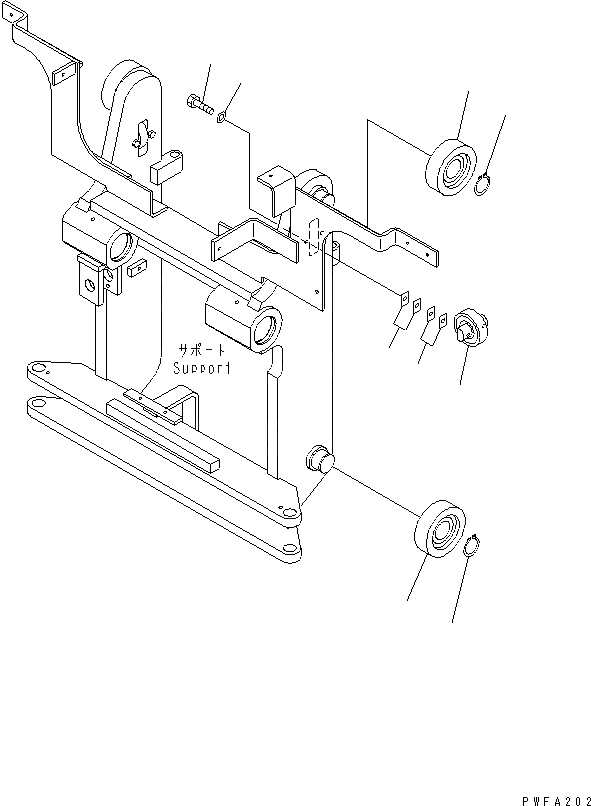 サポート
Support

PWFA202