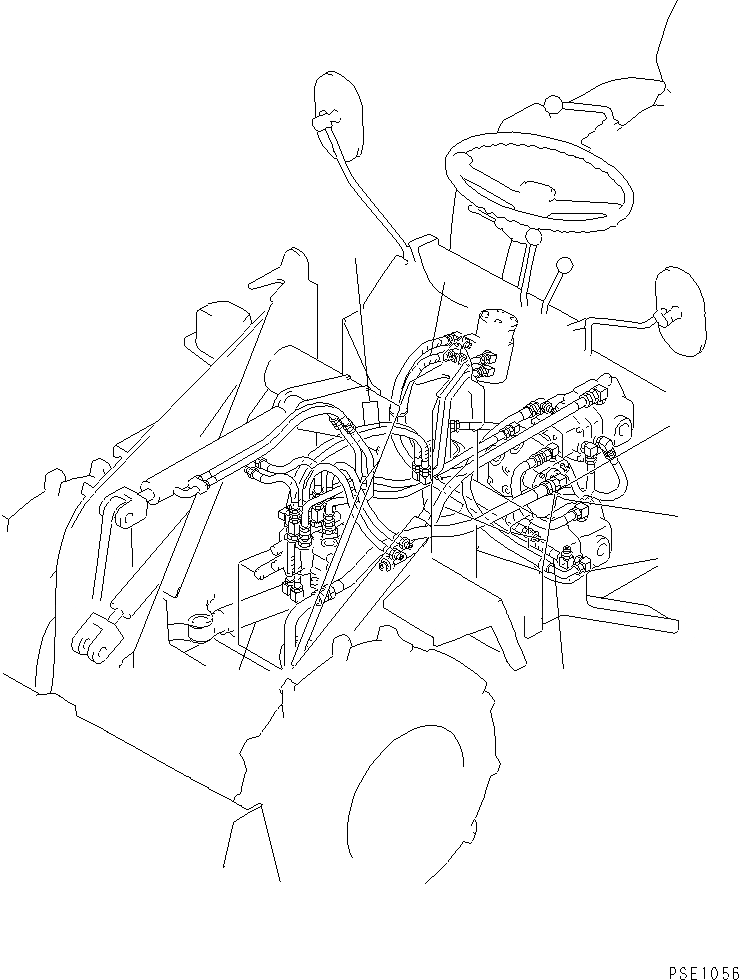 PSE1056