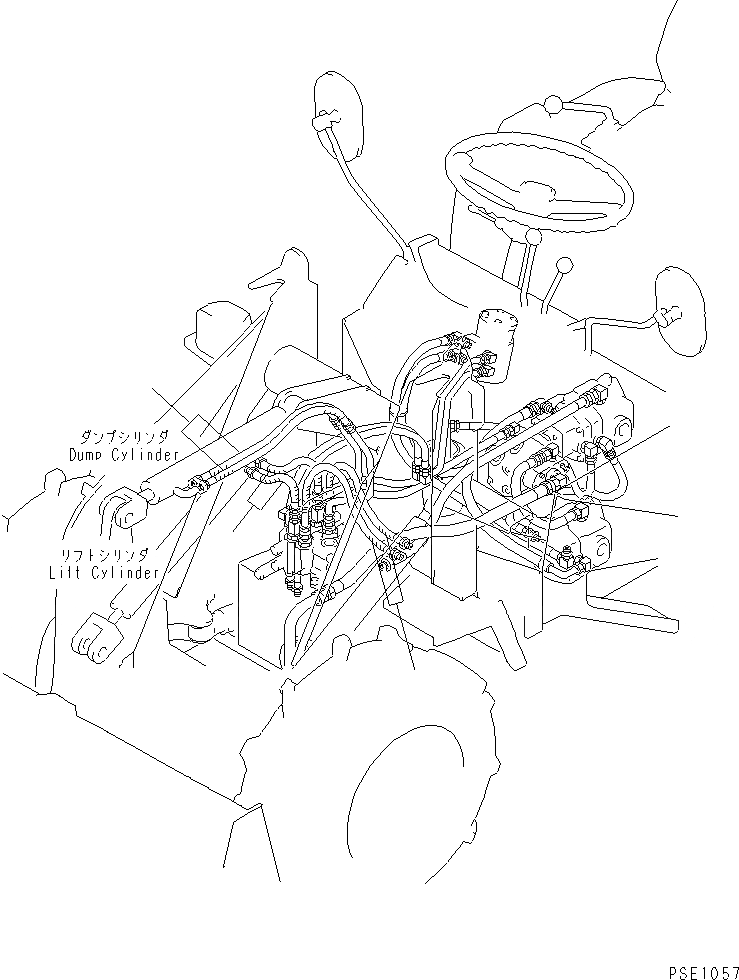 ダンプシリンダ
Dump Cylinder

リフトシリンダ
Lift Cylinder

PSE1057