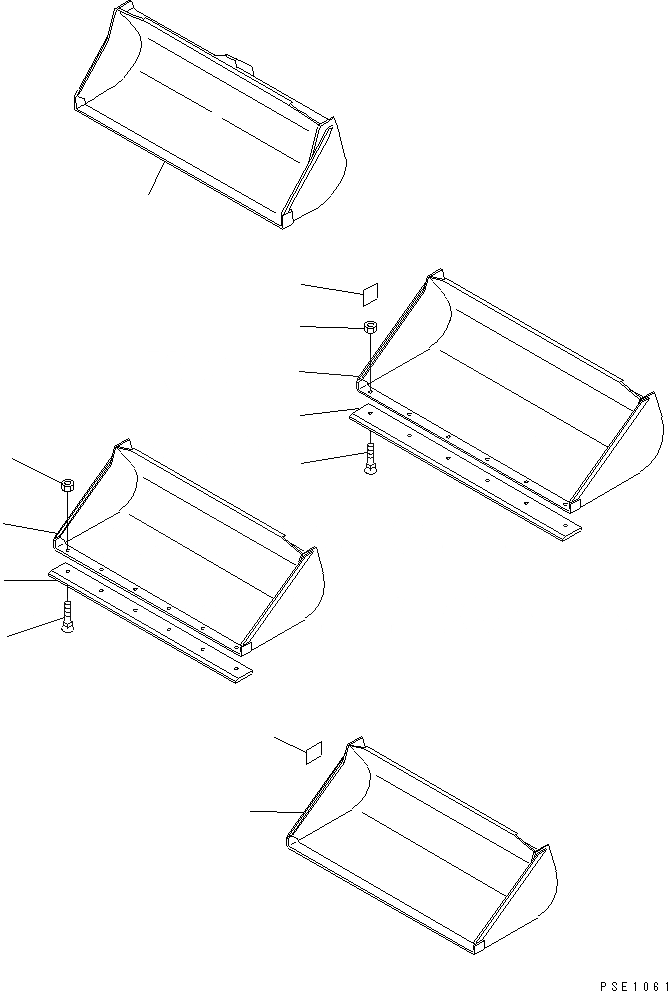 PSE1061