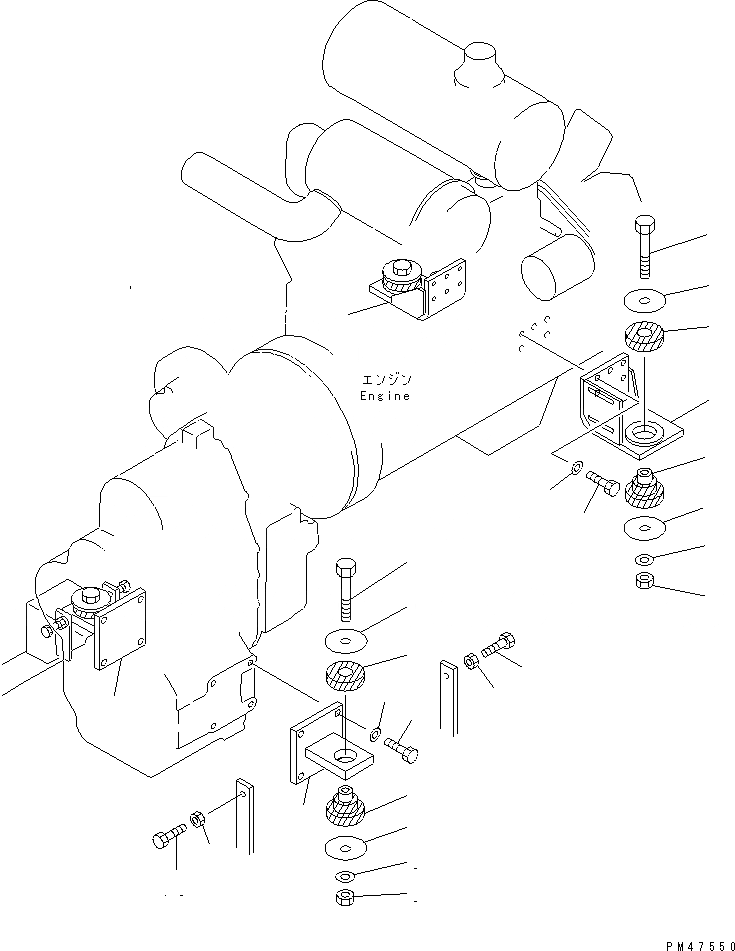 エンジン
Engine

PM47550