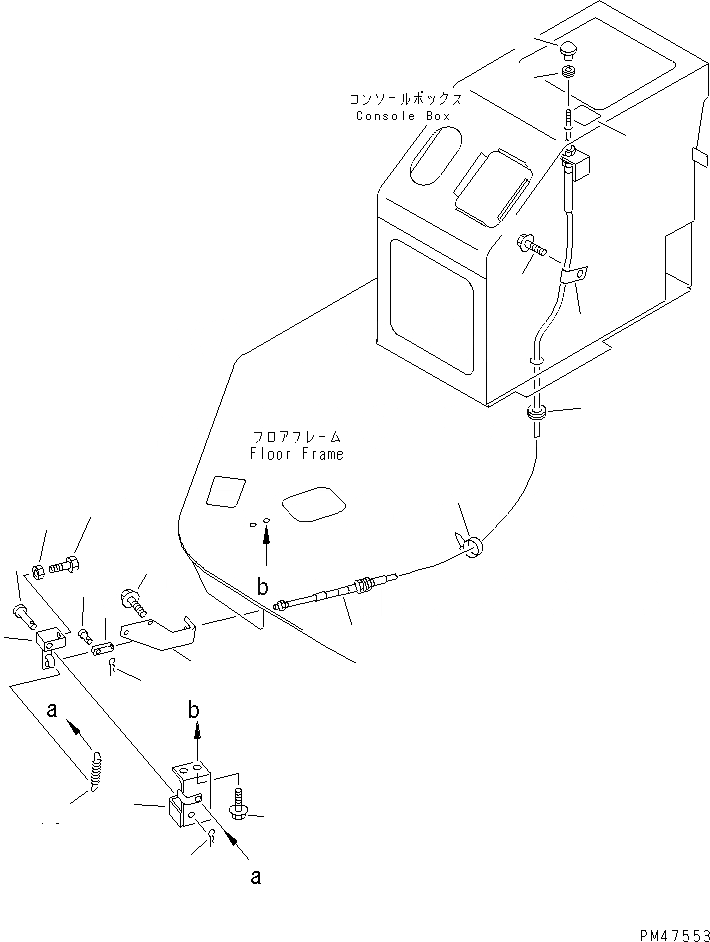 コンソールボックス
Console Box

フロアフレーム
Floor Frame

b

a

b

a

PM47553