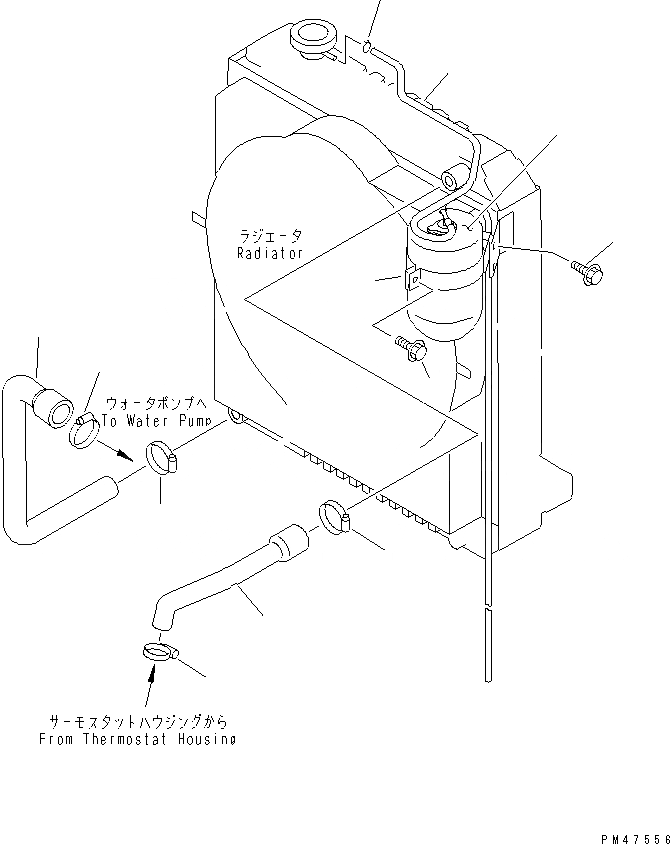 ラジエータ
Radiator

ウォータポンプへ
To Water Pump

サーモスタットハウジングから
From Thermostat Housing

PM47556