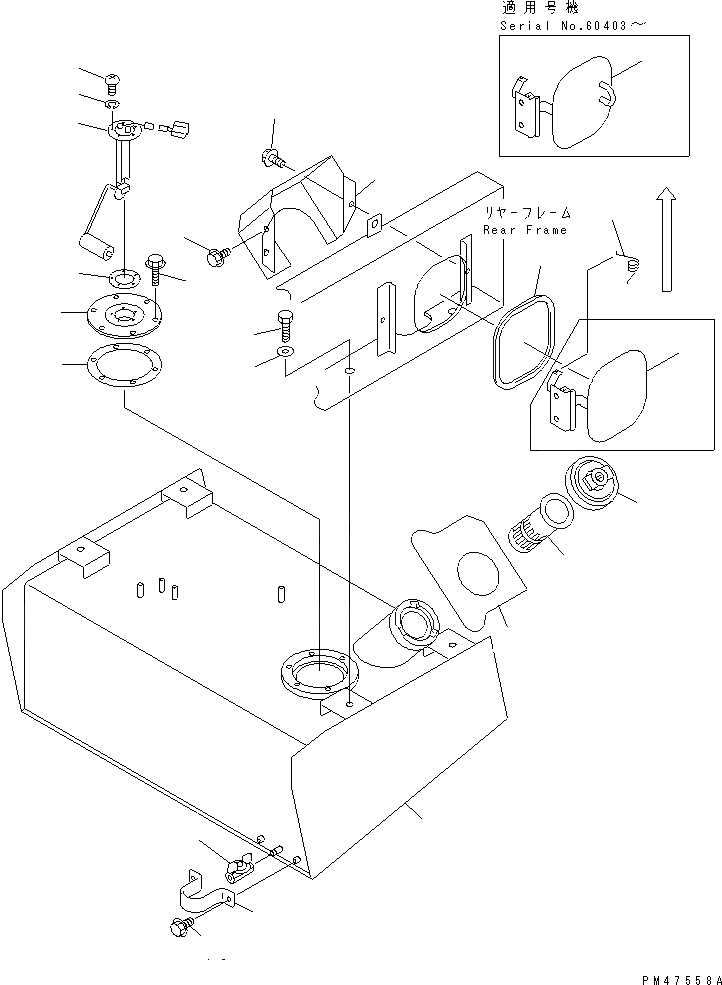 適用号機
Serial No.60403～

リヤーフレーム
Rear Frame

PM47558A