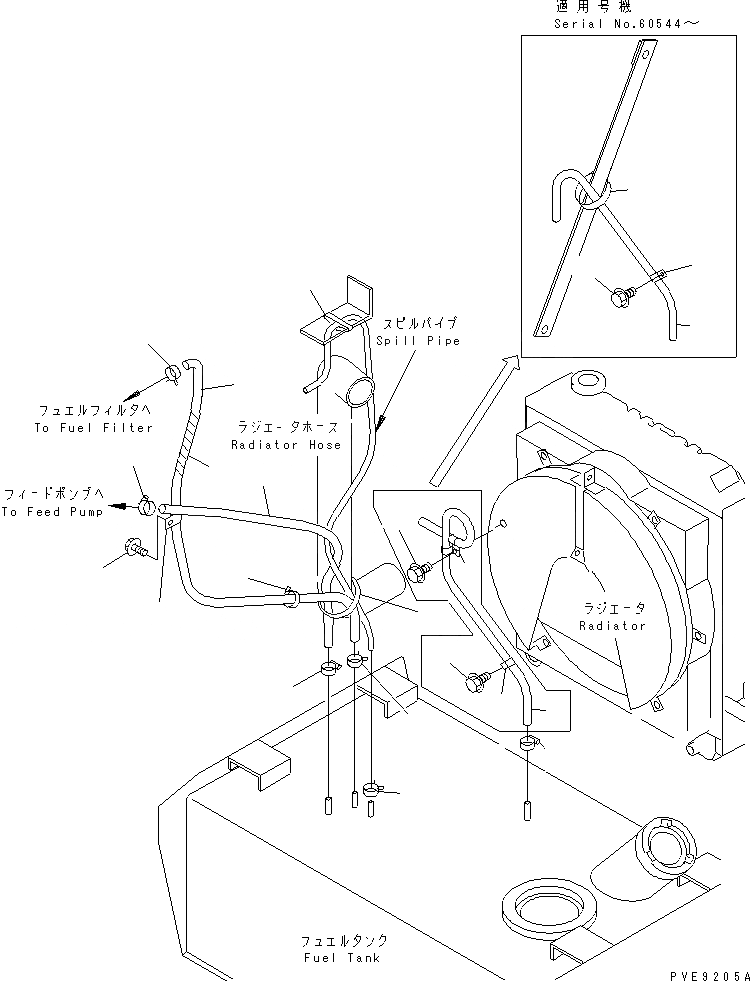 適用号機
Serial No.60544～

スピルパイプ
Spill Pipe

フュエルフィルタへ
To Fuel Filter

ラジエータホース
Radiator Hose

フィードポンプへ
To Feed Pump

ラジエータ
Radiator

フュエルタンク
Fuel Tank

PVE9205A