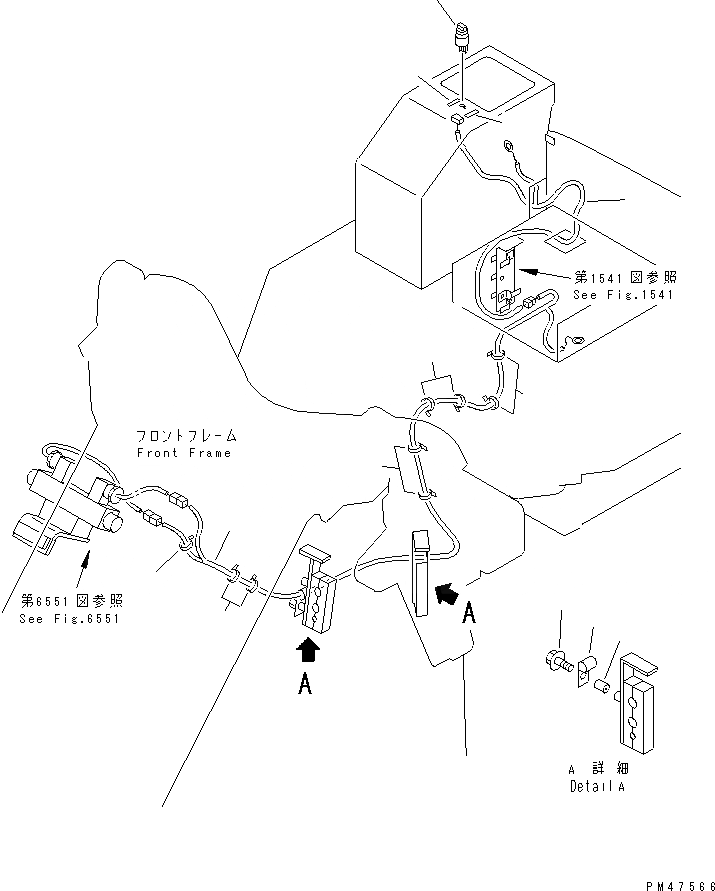 第1541図参照
See Fig.1541

フロントフレーム
Front Frame

第6551図参照
See Fig.6551

A

A

A 詳細
Detail A

PM47566