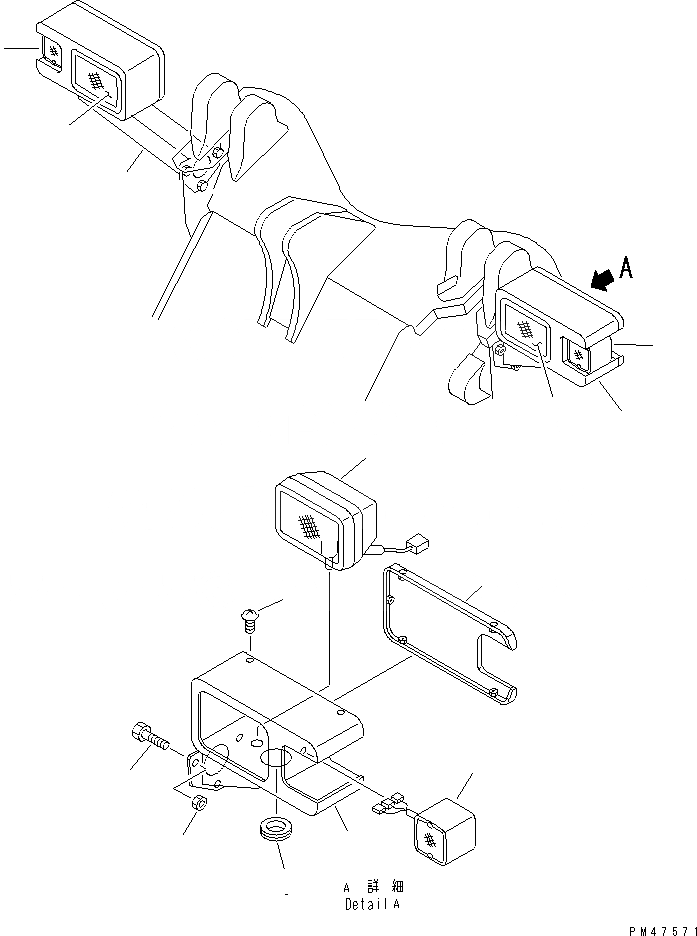 A

A 詳 細
Detail A

PM47571