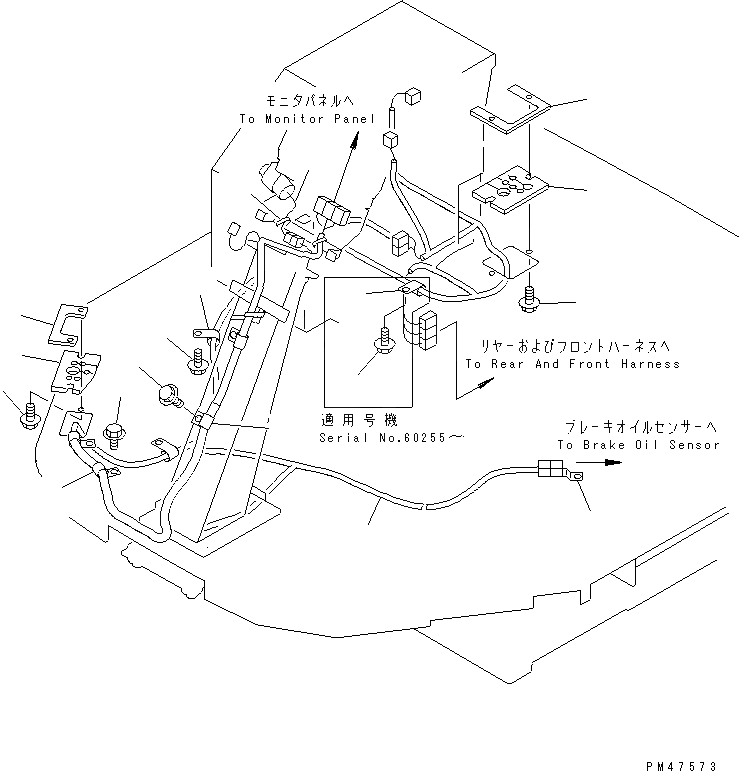 モニタパネルへ
To Monitor Panel

リヤーおよびフロントハーネスへ
To Rear And Front Harness

適用号機
Serial No.60255～

ブレーキオイルセンサーへ
To Brake Oil Sensor

PM47573