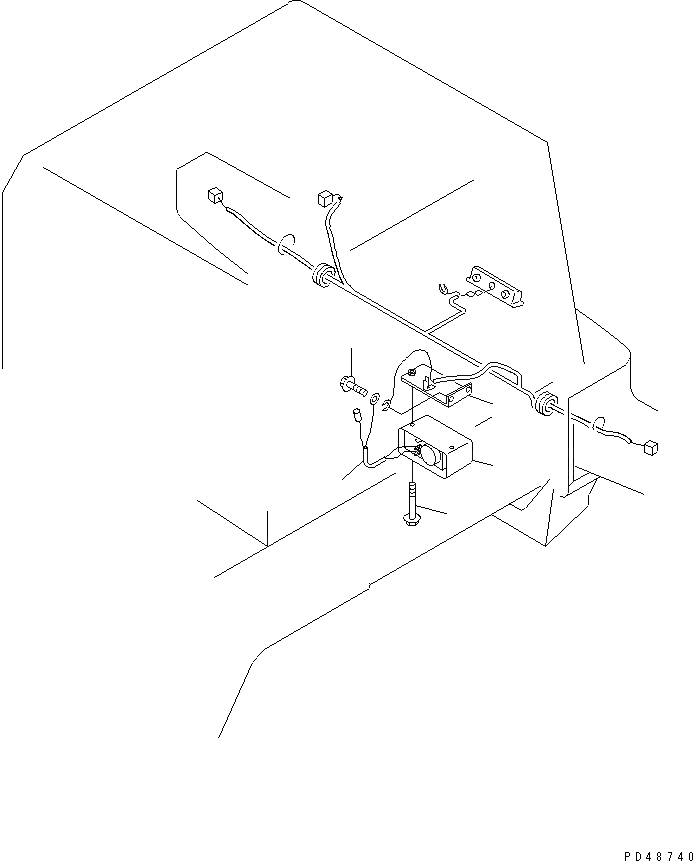 PD48740