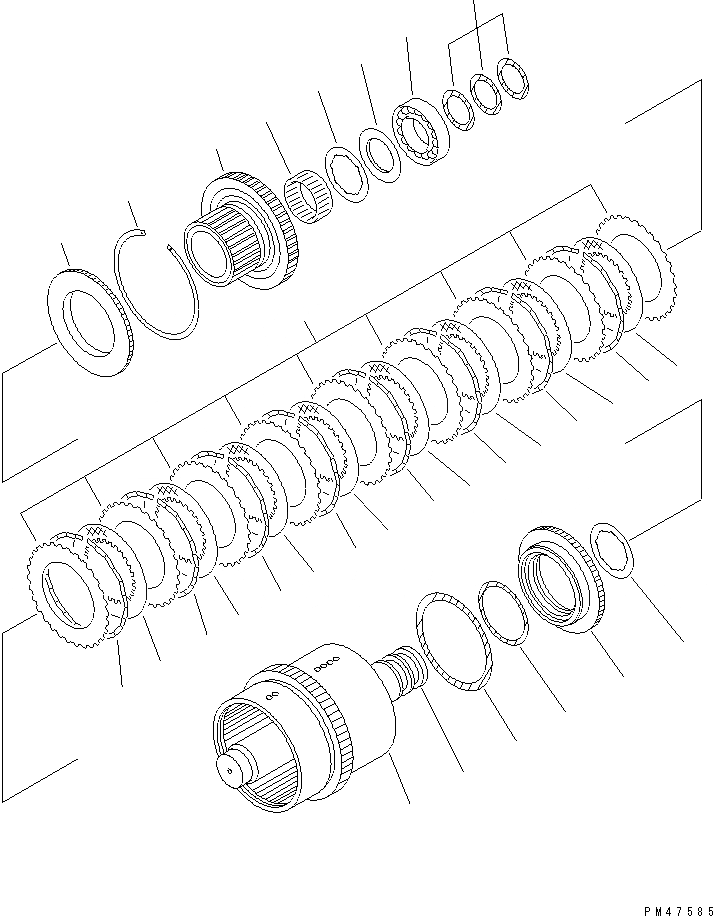 PM47585