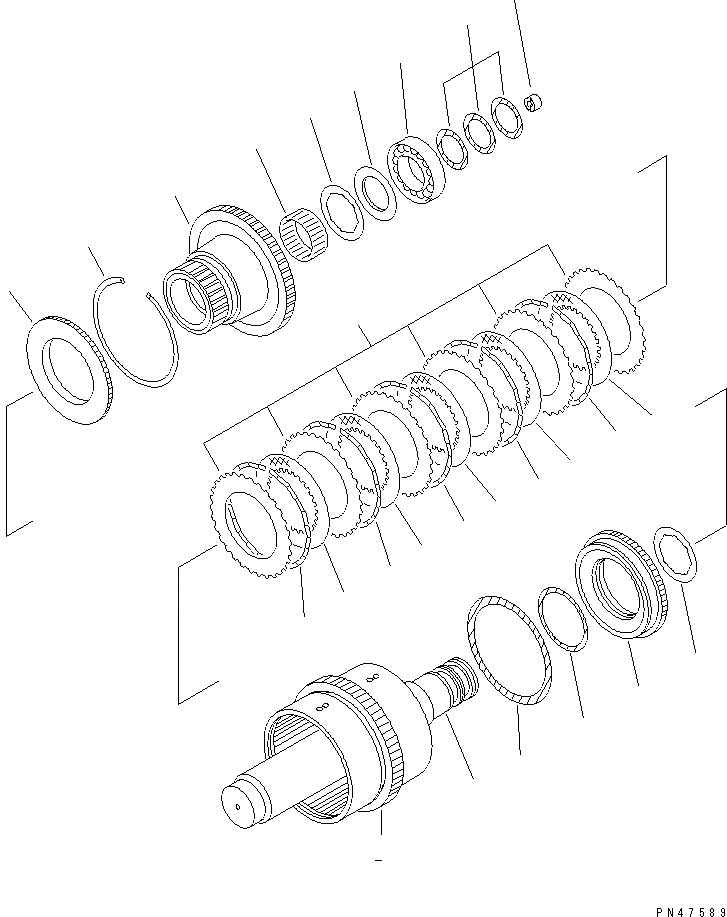 PN47589