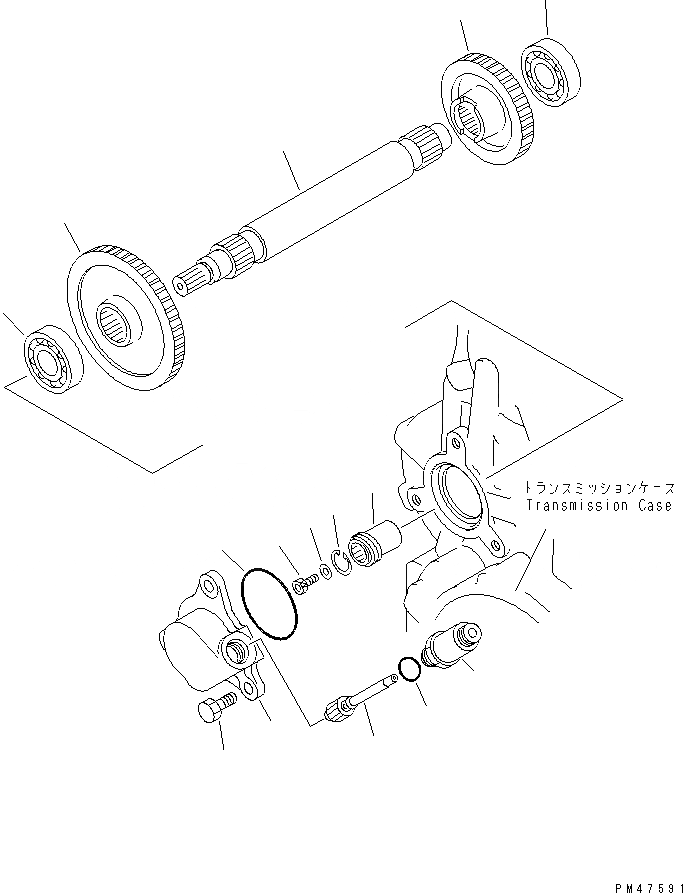 トランスミッションケース
Transmission Case

PM47591