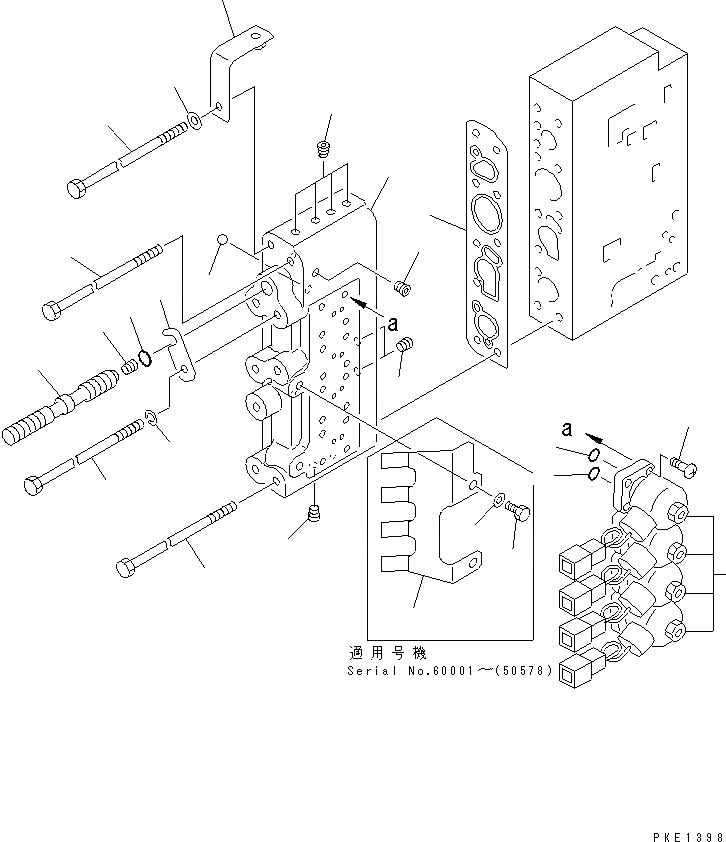 a

a

適用号機
Serial No.60001～(50578)

PKE1398