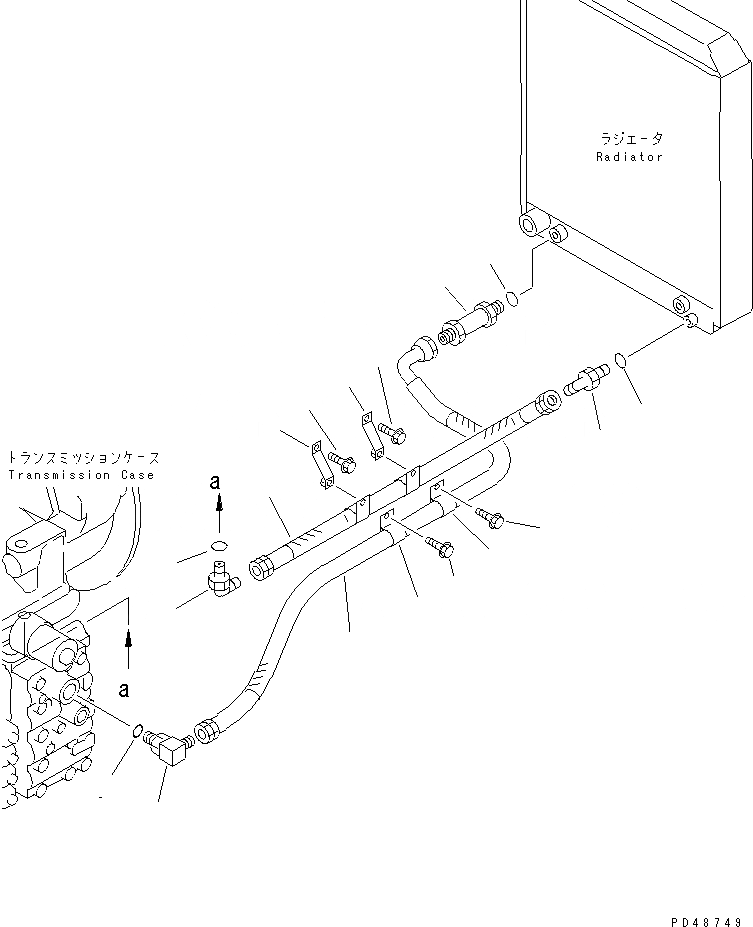 ラジエータ
Radiator

トランスミッションケース
Transmission Case

a

a

PD48749