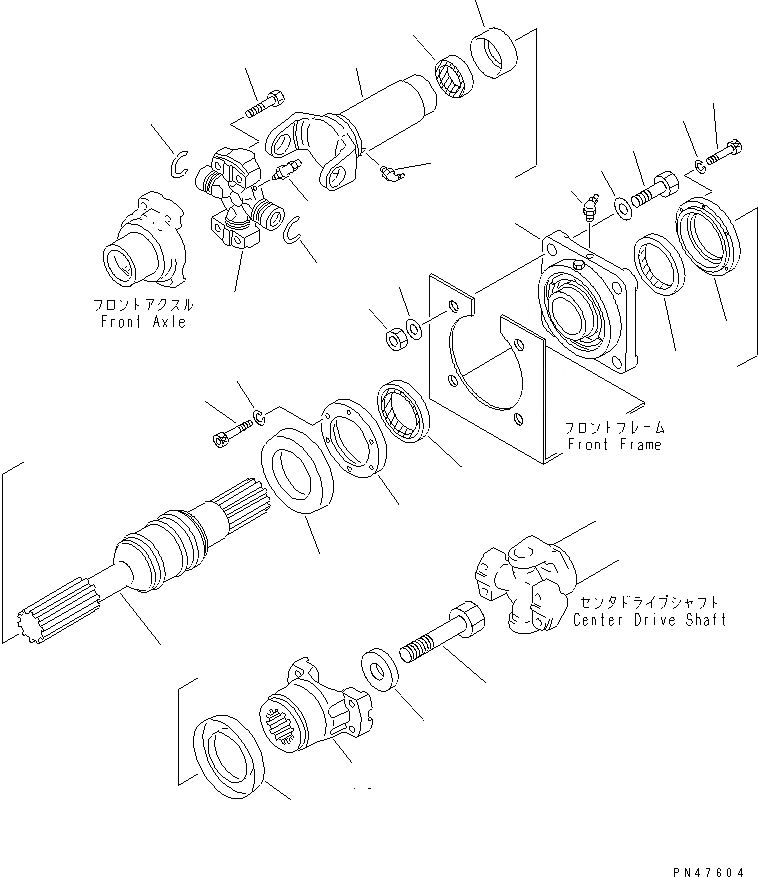 フロントアクスル
Front Axle

フロントフレーム
Front Frame

センタドライブシャフト
Center Drive Shaft

PN47604