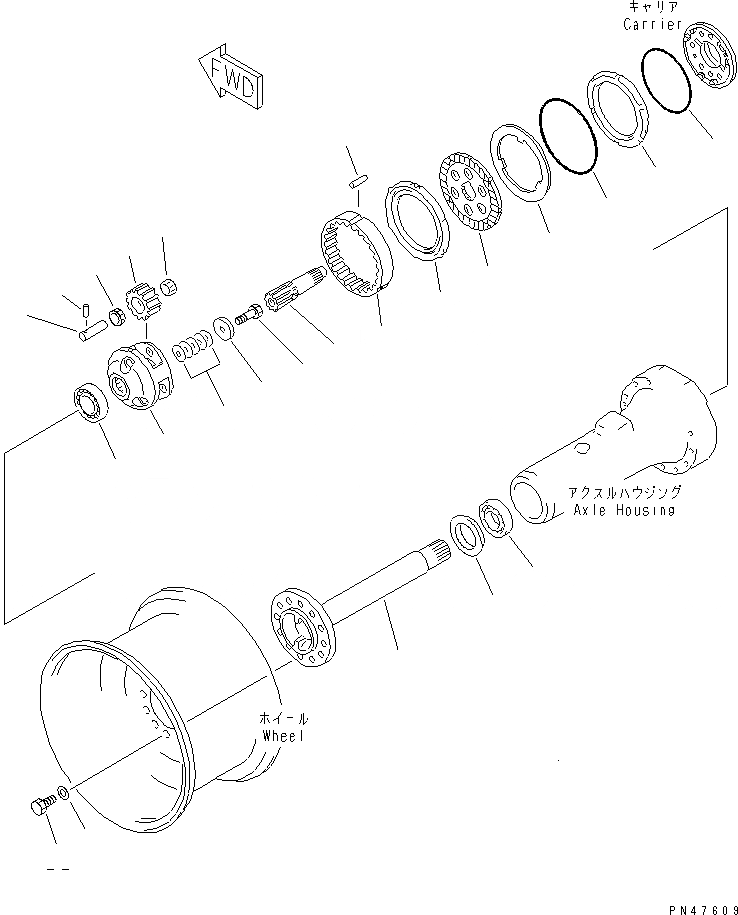 キャリア
Carrier

FWD

アクスルハウジング
Axle Housing

ホイール
Wheel

PN47609