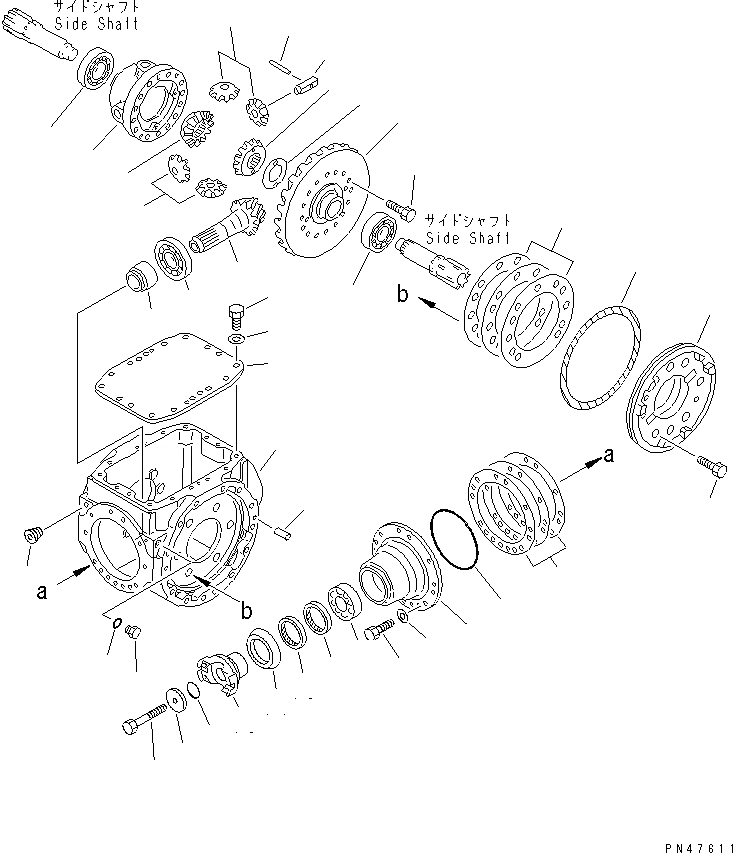 サイドシャフト
Side Shaft

サイドシャフト
Side Shaft

b

a

a

b

PN47611