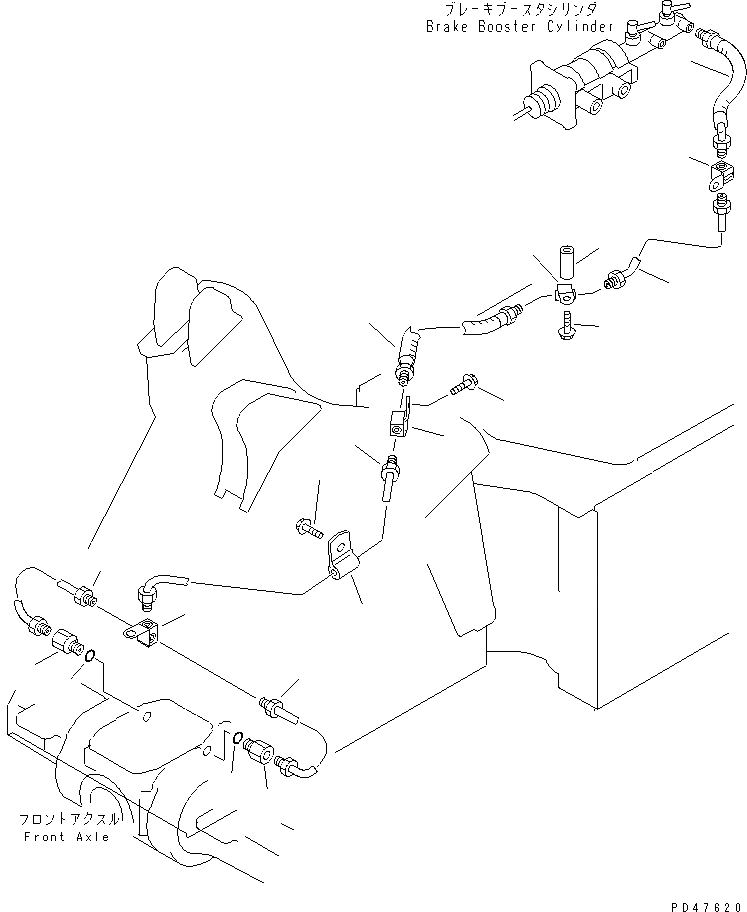 ブレーキブースタシリンダ
Brake Booster Cylinder

フロントアクスル
Front Axle

PD47620