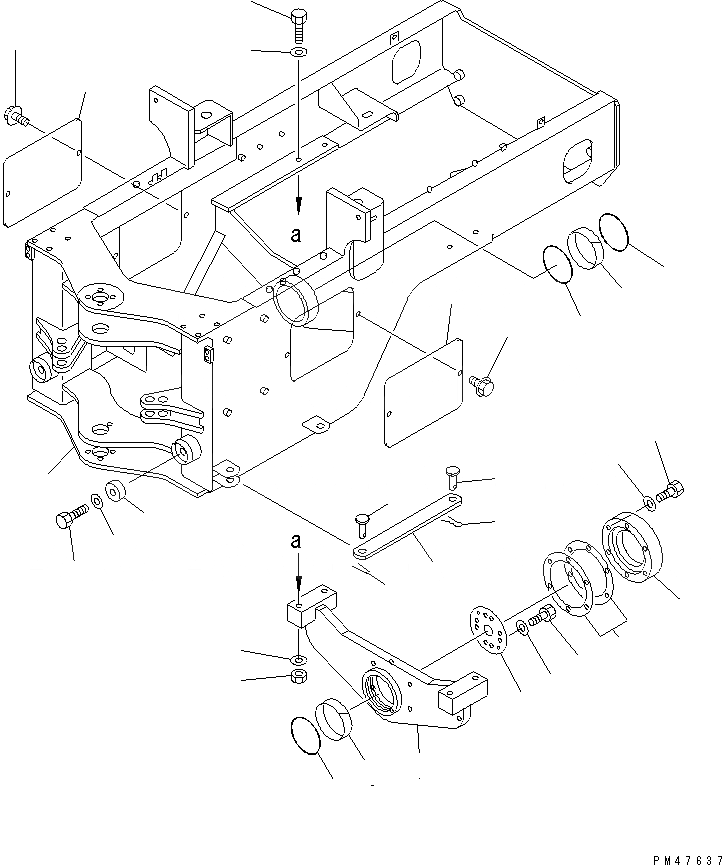 a

a

PM47637